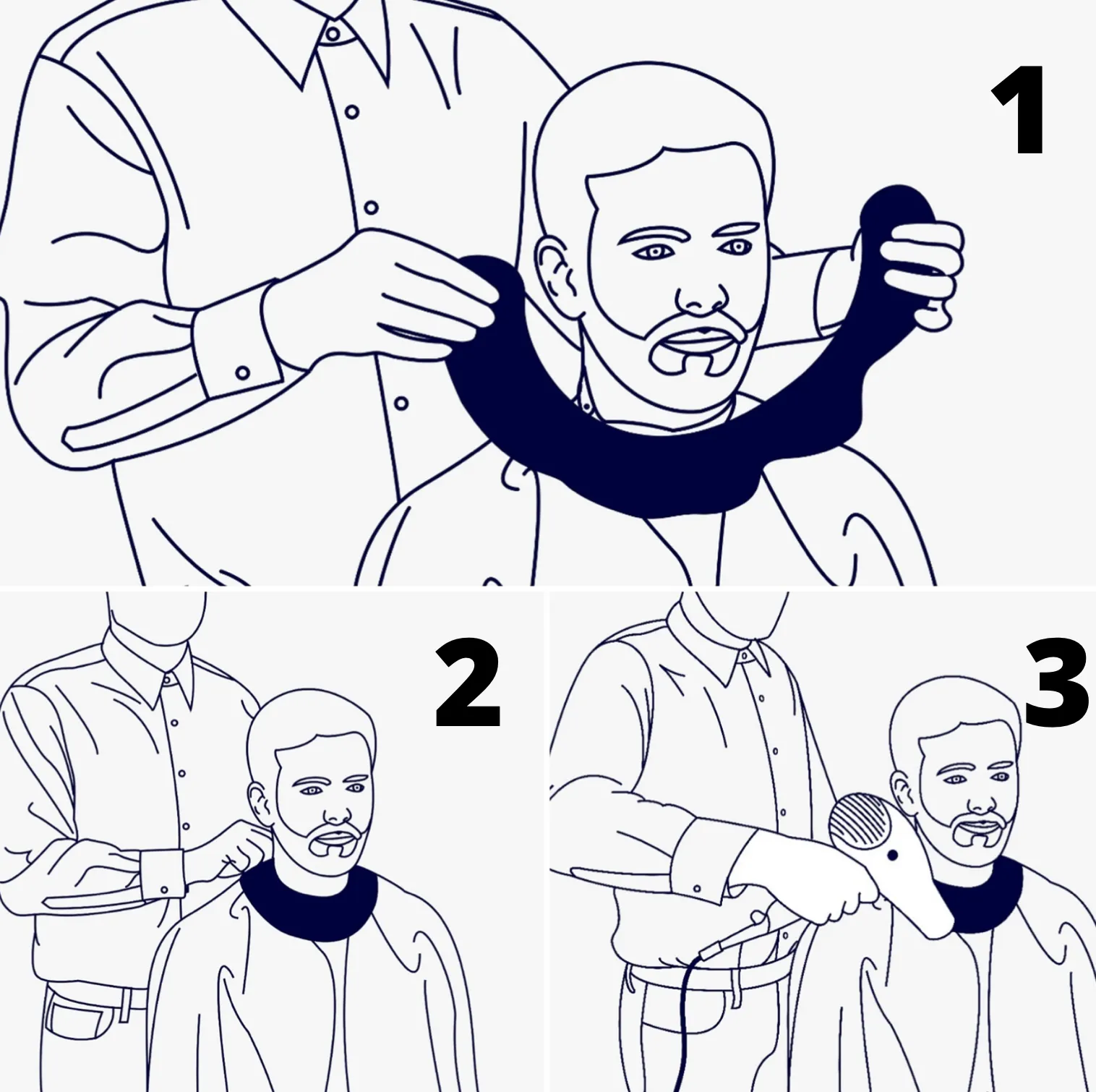 1

2

3